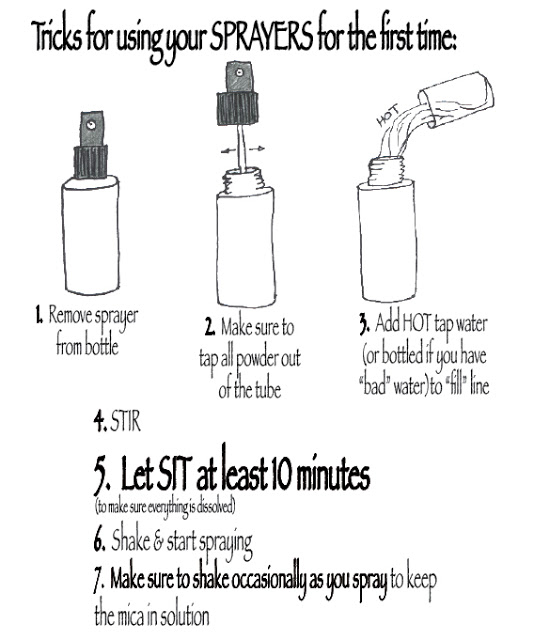 Tricks for using your SPRAYERS for the first time:

HOT

1. Remove sprayer from bottle

2. Make sure to tap all powder out of the tube

3. Add HOT tap water (or bottled if you have "bad" water) to "fill" line

4. STIR

5. Let SIT at least 10 minutes
(to make sure everything is dissolved)

6. Shake & start spraying

7. Make sure to shake occasionally as you spray to keep the mica in solution